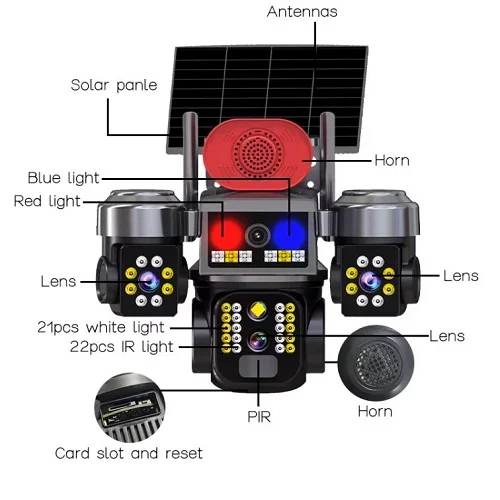 Antennas

Solar panle

Horn

Blue light

Red light

Lens

Lens

21pcs white light

22pcs IR light

Lens

PIR

Horn

Card slot and reset