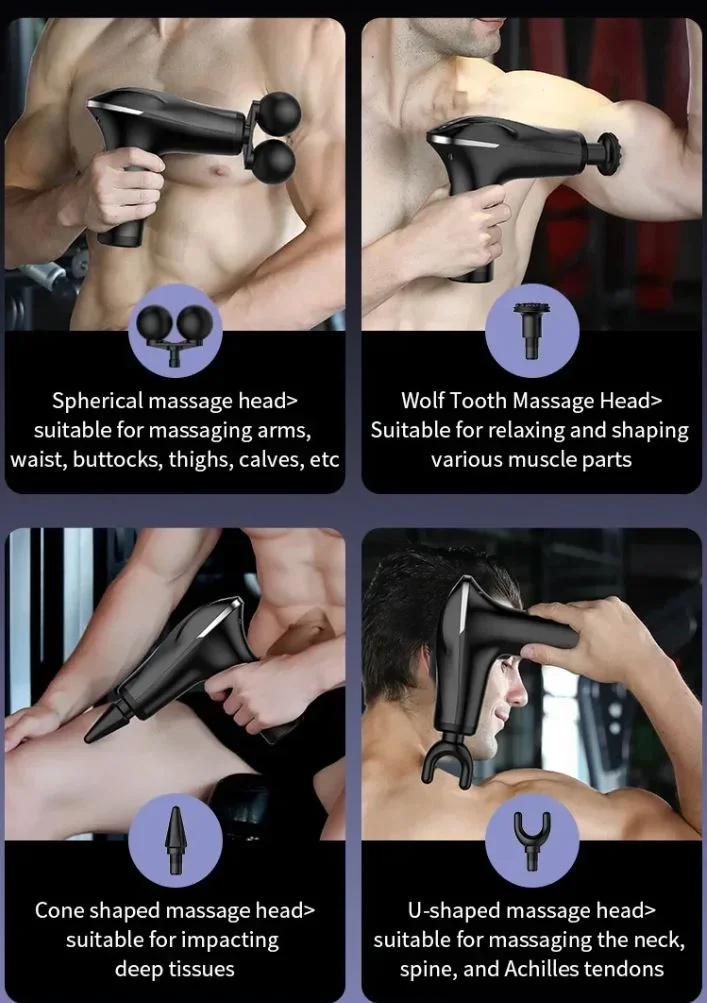 Spherical massage head>
suitable for massaging arms, waist, buttocks, thighs, calves, etc

Wolf Tooth Massage Head>
Suitable for relaxing and shaping various muscle parts

Cone shaped massage head>
suitable for impacting deep tissues

U-shaped massage head>
suitable for massaging the neck, spine, and Achilles tendons